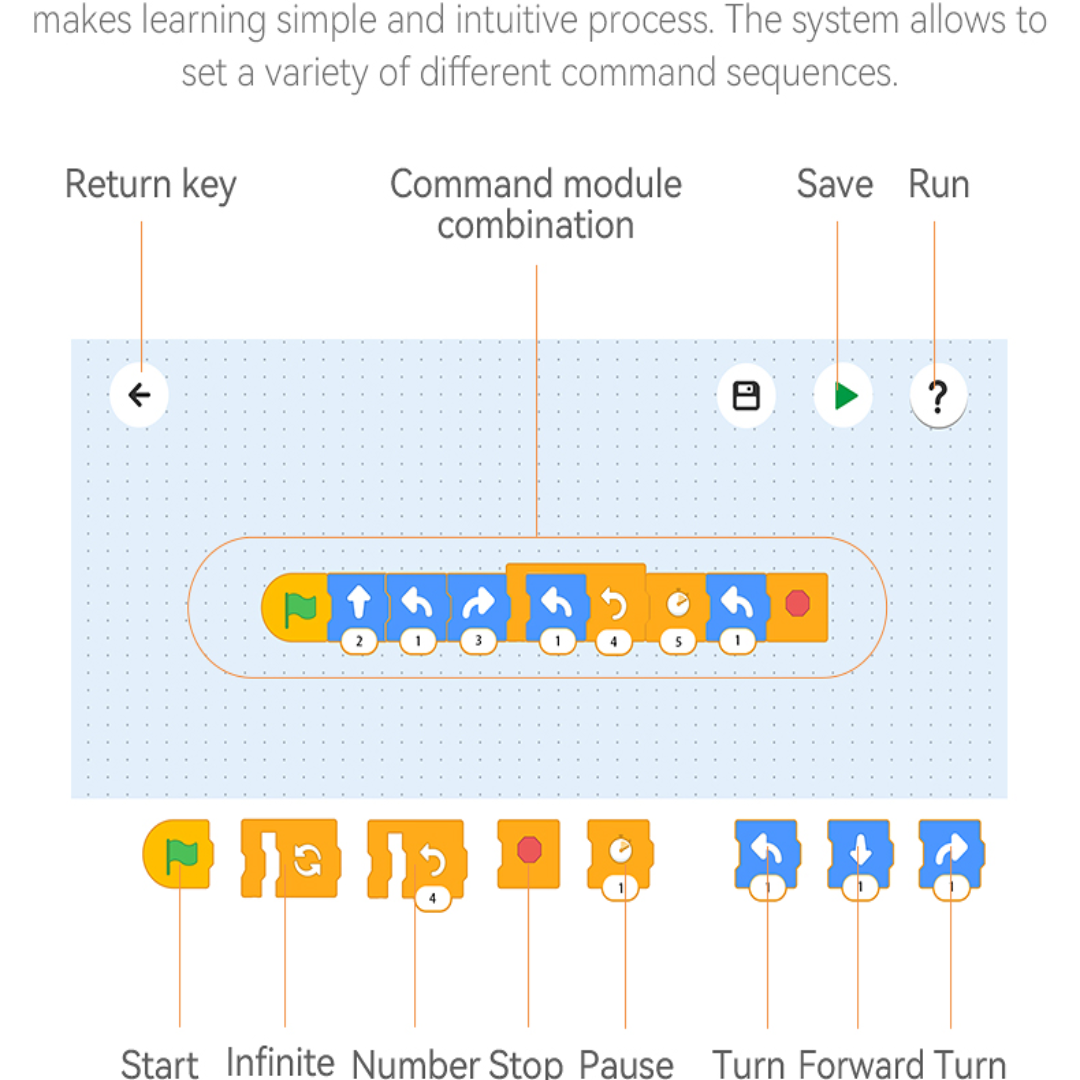 makes learning simple and intuitive process. The system allows to set a variety of different command sequences.

Return key

Command module combination

Save

Run

?

2 1 3 1 4 5 1

4 1 1 1 1

Start Infinite Number Stop Pause Turn Forward Turn