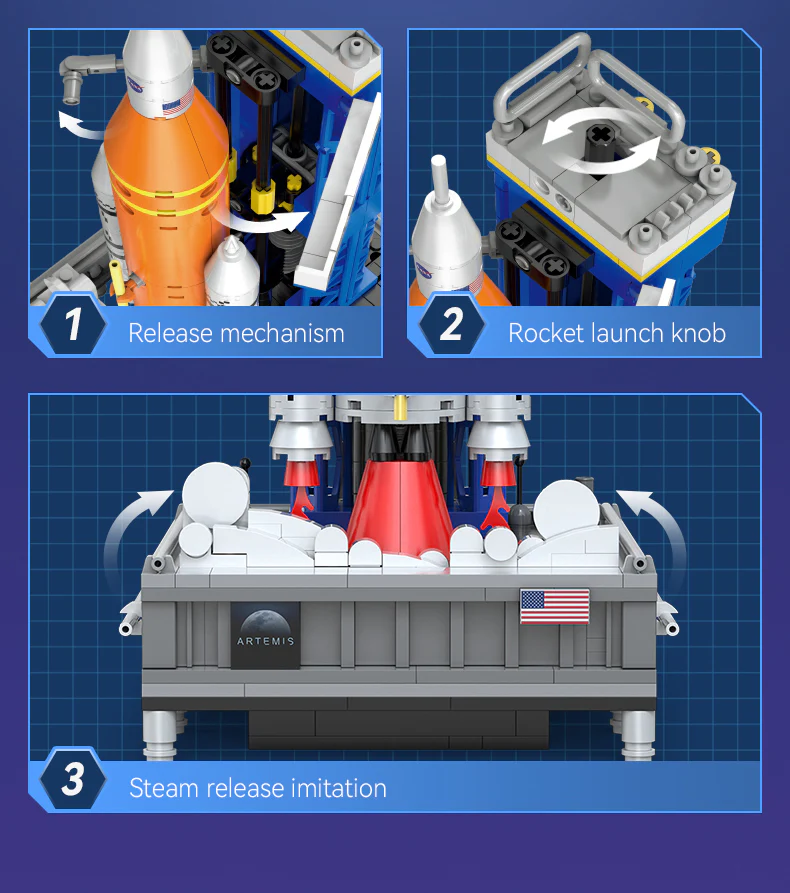 1 Release mechanism

2 Rocket launch knob

ARTEMIS

3 Steam release imitation